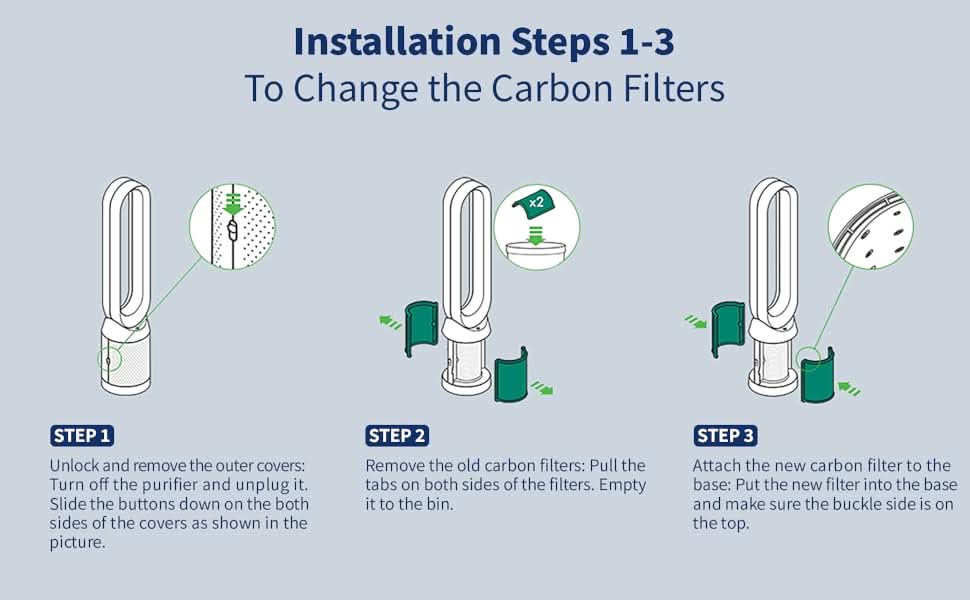 Installation Steps 1-3
To Change the Carbon Filters

x2

STEP 1
Unlock and remove the outer covers: Turn off the purifier and unplug it. Slide the buttons down on the both sides of the covers as shown in the picture.

STEP 2
Remove the old carbon filters: Pull the tabs on both sides of the filters. Empty it to the bin.

STEP 3
Attach the new carbon filter to the base: Put the new filter into the base and make sure the buckle side is on the top.