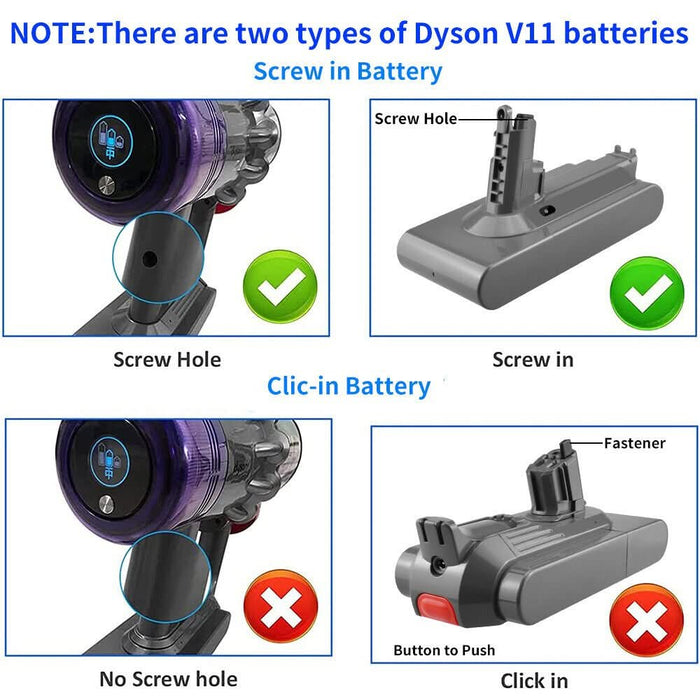 NOTE:There are two types of Dyson V11 batteries

Screw in Battery

Screw Hole

Screw Hole

Screw in

Clic-in Battery

Fastener

Button to Push

No Screw hole

Click in