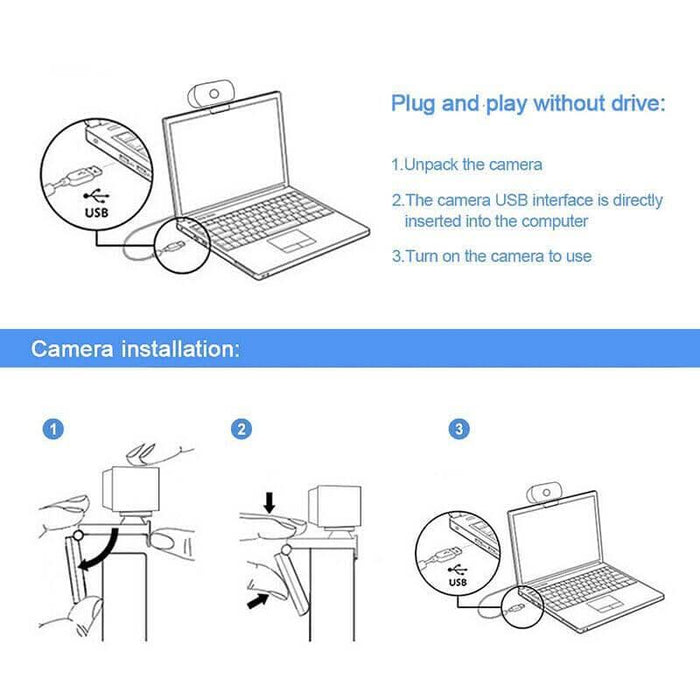 USB

Plug and play without drive:

1.Unpack the camera

2.The camera USB interface is directly inserted into the computer

3.Turn on the camera to use

Camera installation:

1

2

3

USB