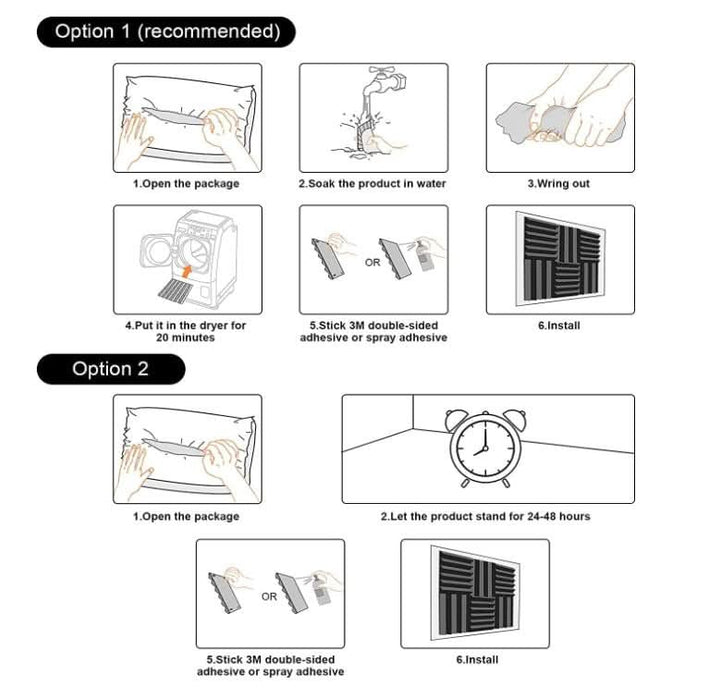 Option 1 (recommended)

1.Open the package

2.Soak the product in water

3.Wring out

4.Put it in the dryer for 20 minutes

OR

5.Stick 3M double-sided adhesive or spray adhesive

6.Install

Option 2

1.Open the package

2.Let the product stand for 24-48 hours

OR

5.Stick 3M double-sided adhesive or spray adhesive

6.Install