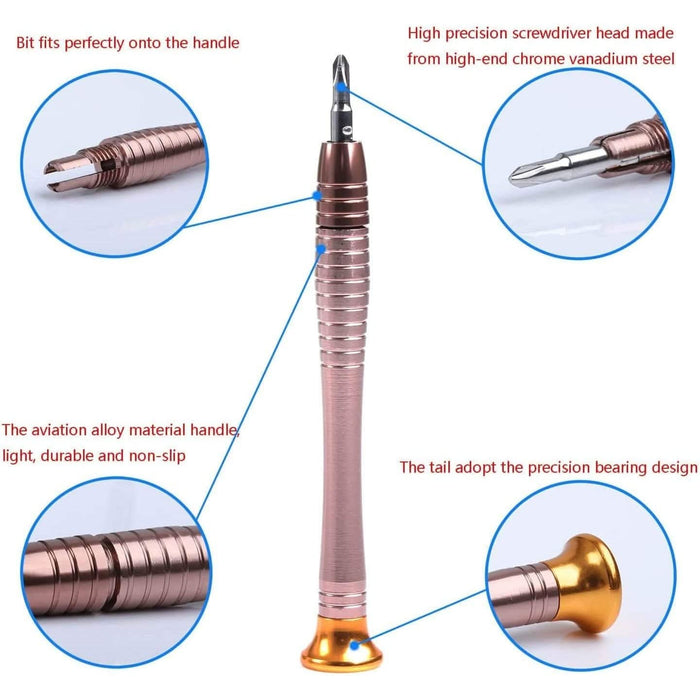 Bit fits perfectly onto the handle

High precision screwdriver head made from high-end chrome vanadium steel

The aviation alloy material handle, light, durable and non-slip

The tail adopt the precision bearing design