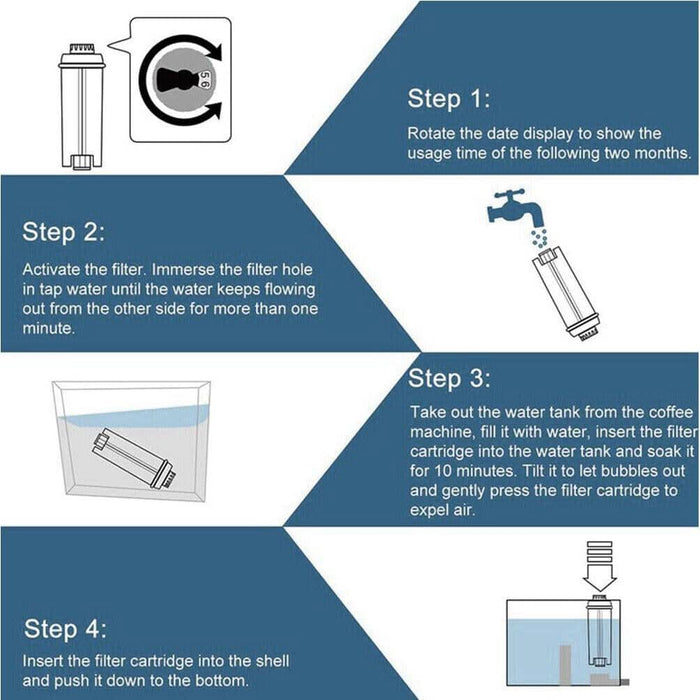 5 6

Step 1:

Rotate the date display to show the usage time of the following two months.

Step 2:

Activate the filter. Immerse the filter hole in tap water until the water keeps flowing out from the other side for more than one minute.

Step 3:

Take out the water tank from the coffee machine, fill it with water, insert the filter cartridge into the water tank and soak it for 10 minutes. Tilt it to let bubbles out and gently press the filter cartridge to expel air.

Step 4:

Insert the filter cartridge into the shell and push it down to the bottom.