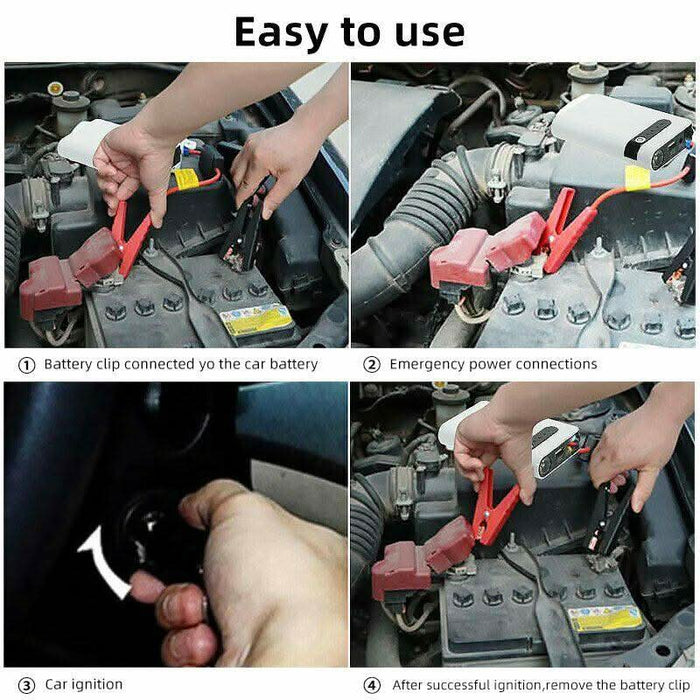 Easy to use

① Battery clip connected yo the car battery

② Emergency power connections

③ Car ignition

④ After successful ignition,remove the battery clip