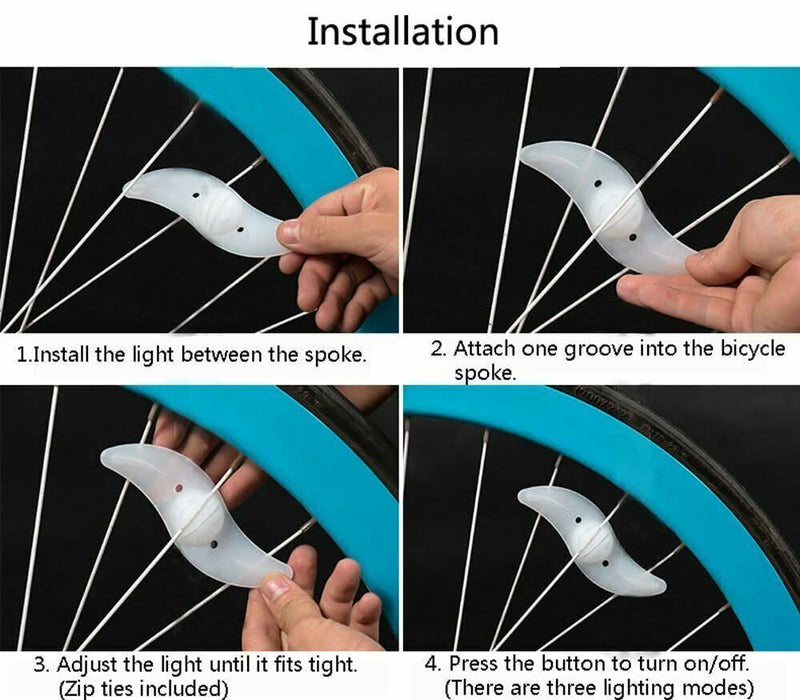 Installation

1.Install the light between the spoke.

2. Attach one groove into the bicycle spoke.

3. Adjust the light until it fits tight. (Zip ties included)

4. Press the button to turn on/off. (There are three lighting modes)