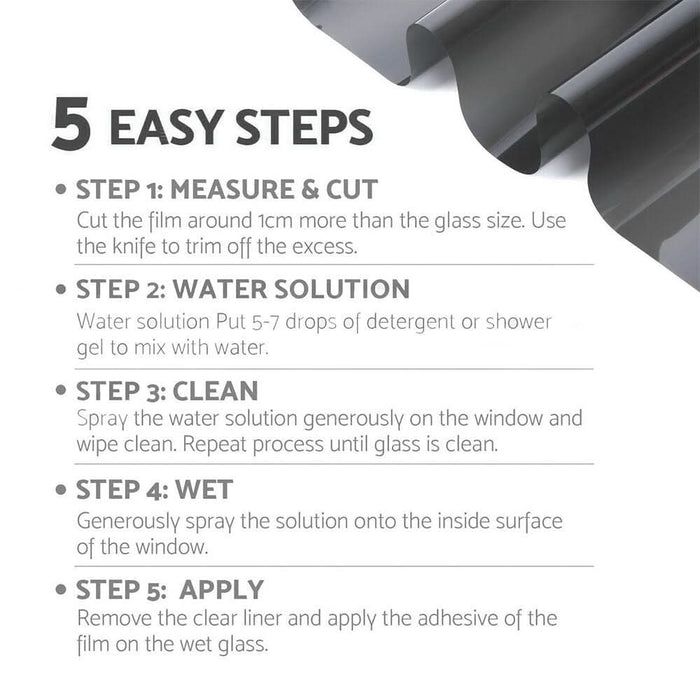 5 EASY STEPS

• STEP 1: MEASURE & CUT
Cut the film around 1cm more than the glass size. Use the knife to trim off the excess.

• STEP 2: WATER SOLUTION
Water solution Put 5-7 drops of detergent or shower gel to mix with water.

• STEP 3: CLEAN
Spray the water solution generously on the window and wipe clean. Repeat process until glass is clean.

• STEP 4: WET
Generously spray the solution onto the inside surface of the window.

• STEP 5: APPLY
Remove the clear liner and apply the adhesive of the film on the wet glass.