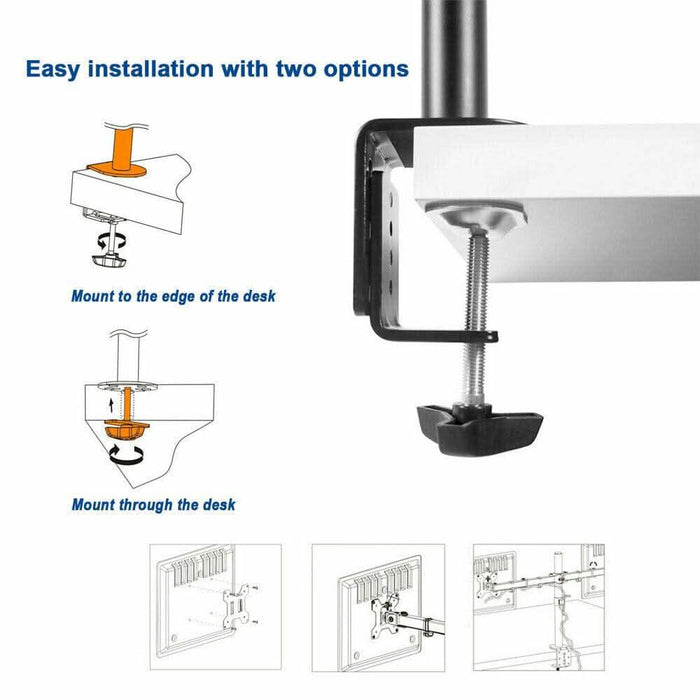 Easy installation with two options

Mount to the edge of the desk

Mount through the desk