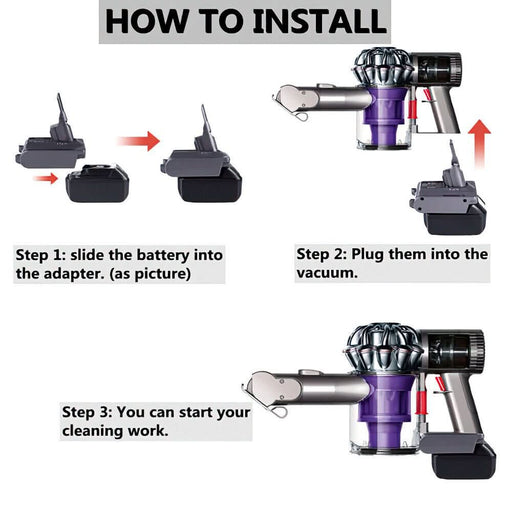 HOW TO INSTALL

Step 1: slide the battery into the adapter. (as picture)

Step 2: Plug them into the vacuum.

Step 3: You can start your cleaning work.