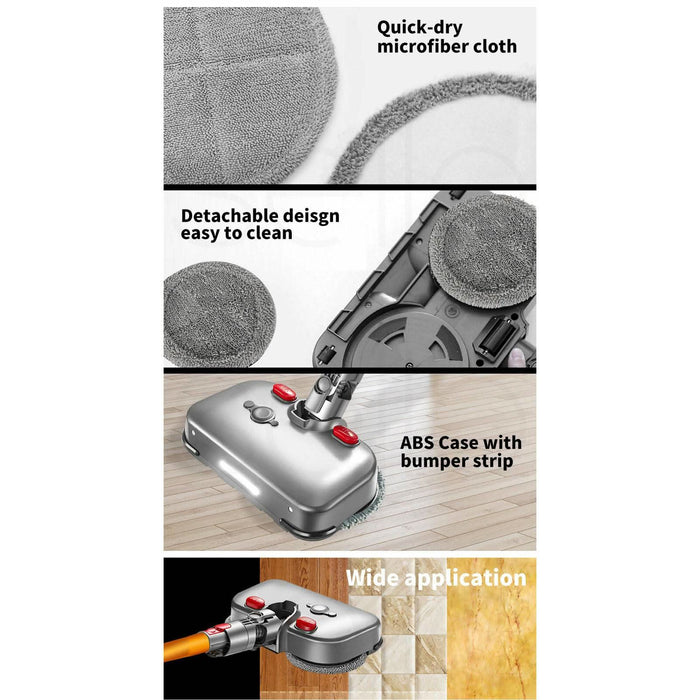 Quick-dry microfiber cloth

Detachable deisgn easy to clean

ABS Case with bumper strip

Wide application