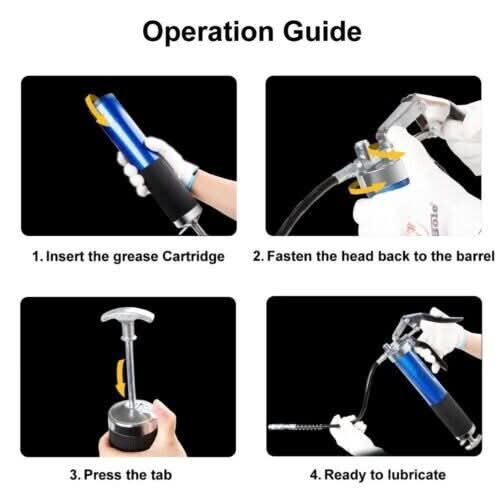 Operation Guide

1. Insert the grease Cartridge

2. Fasten the head back to the barrel

3. Press the tab

4. Ready to lubricate