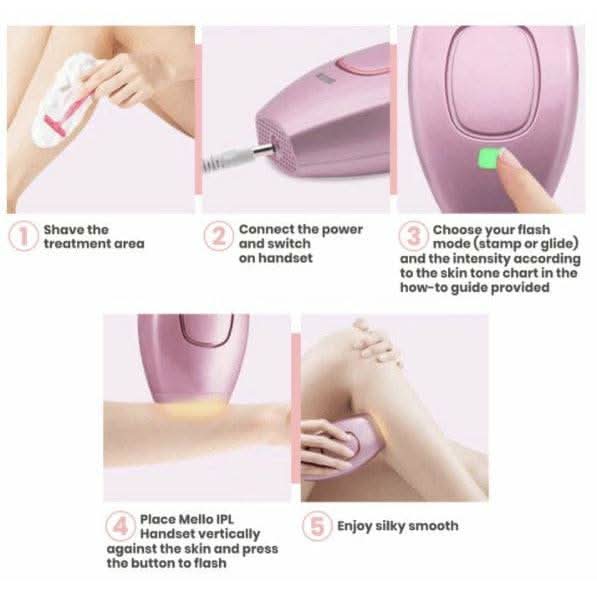 1 Shave the treatment area

2 Connect the power and switch on handset

3 Choose your flash mode (stamp or glide) and the intensity according to the skin tone chart in the how-to guide provided

4 Place Mello IPL Handset vertically against the skin and press the button to flash

5 Enjoy silky smooth