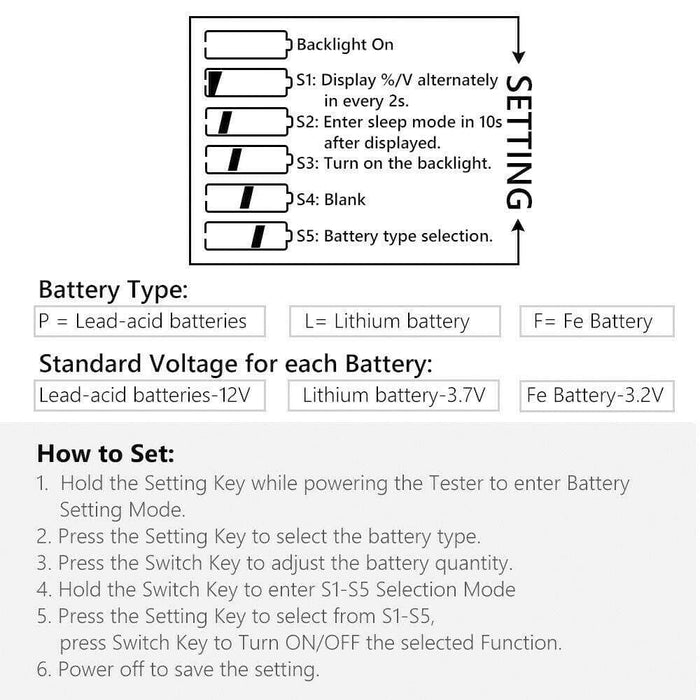 Backlight On

S1: Display %/V alternately in every 2s.

S2: Enter sleep mode in 10s after displayed.

S3: Turn on the backlight.

S4: Blank

S5: Battery type selection.

SETTING

Battery Type:

P = Lead-acid batteries

L= Lithium battery

F= Fe Battery

Standard Voltage for each Battery:

Lead-acid batteries-12V

Lithium battery-3.7V

Fe Battery-3.2V

How to Set:

1. Hold the Setting Key while powering the Tester to enter Battery Setting Mode.
2. Press the Setting Key to select the battery type.
3. Press the Switch Key to adjust the battery quantity.
4. Hold the Switch Key to enter S1-S5 Selection Mode
5. Press the Setting Key to select from S1-S5, press Switch Key to Turn ON/OFF the selected Function.
6. Power off to save the setting.