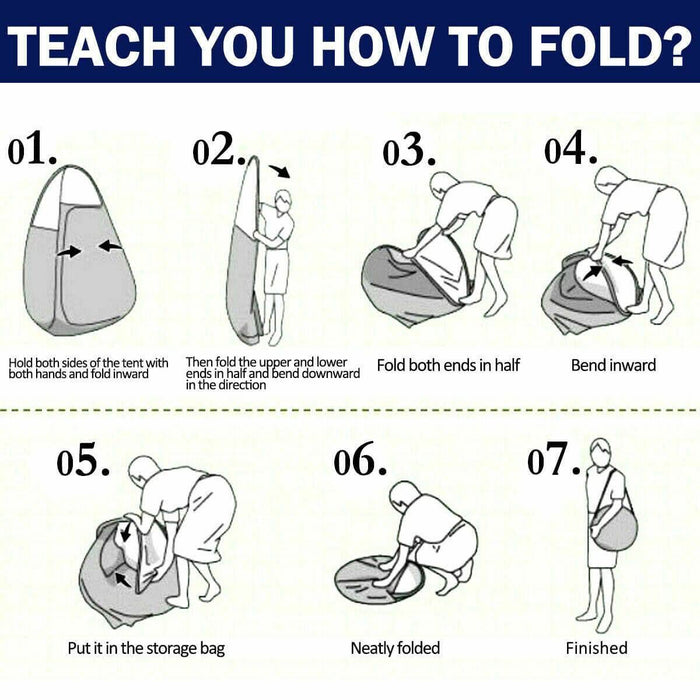 TEACH YOU HOW TO FOLD?

01.

Hold both sides of the tent with both hands and fold inward

02.

Then fold the upper and lower ends in half and bend downward in the direction

03.

Fold both ends in half

04.

Bend inward

05.

Put it in the storage bag

06.

Neatly folded

07.

Finished