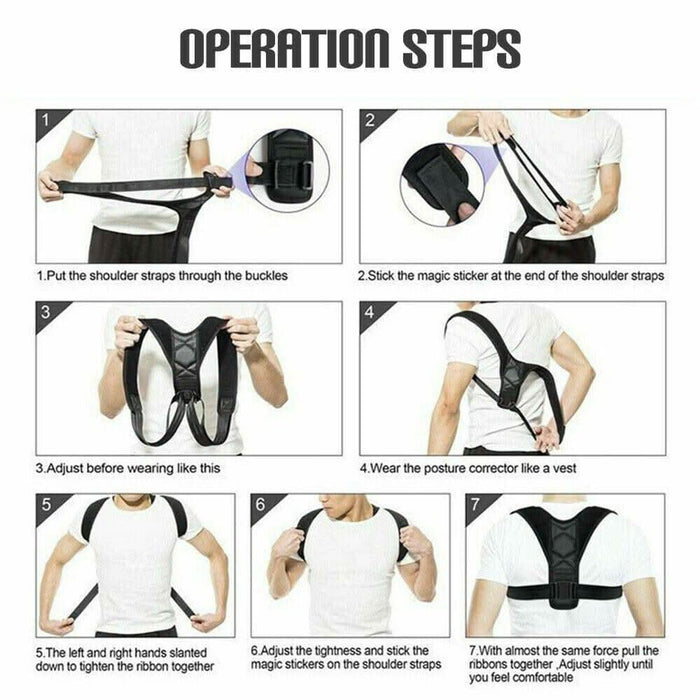 OPERATION STEPS

1

1.Put the shoulder straps through the buckles

2

2.Stick the magic sticker at the end of the shoulder straps

3

3.Adjust before wearing like this

4

4.Wear the posture corrector like a vest

5

5.The left and right hands slanted down to tighten the ribbon together

6

6.Adjust the tightness and stick the magic stickers on the shoulder straps

7

7.With almost the same force pull the ribbons together ,Adjust slightly until you feel comfortable