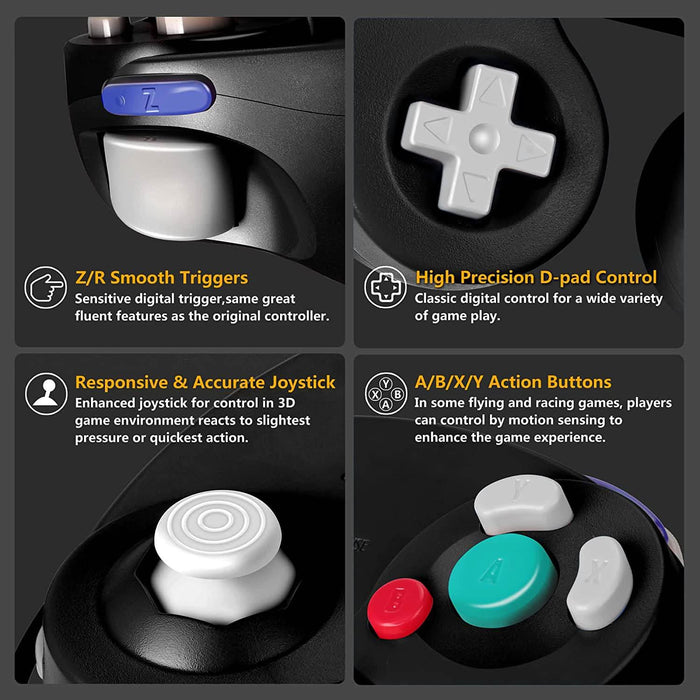 Z

Z/R Smooth Triggers
Sensitive digital trigger,same great fluent features as the original controller.

High Precision D-pad Control
Classic digital control for a wide variety of game play.

Responsive & Accurate Joystick
Enhanced joystick for control in 3D game environment reacts to slightest pressure or quickest action.

Y X B A

A/B/X/Y Action Buttons
In some flying and racing games, players can control by motion sensing to enhance the game experience.

Y
A
X
B