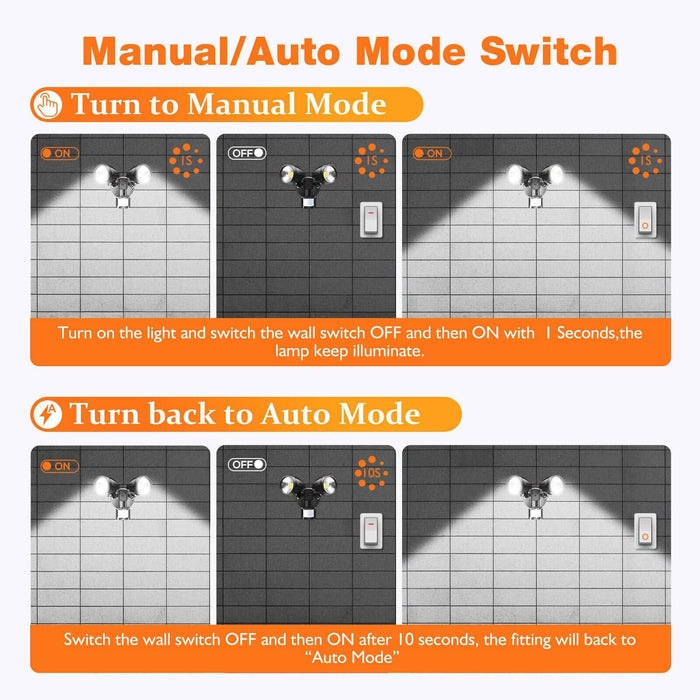 Manual/Auto Mode Switch

Turn to Manual Mode

ON

1S

OFF

1S

ON

1S

Turn on the light and switch the wall switch OFF and then ON with 1 Seconds,the lamp keep illuminate.

Turn back to Auto Mode

ON

OFF

10S

Switch the wall switch OFF and then ON after 10 seconds, the fitting will back to "Auto Mode"