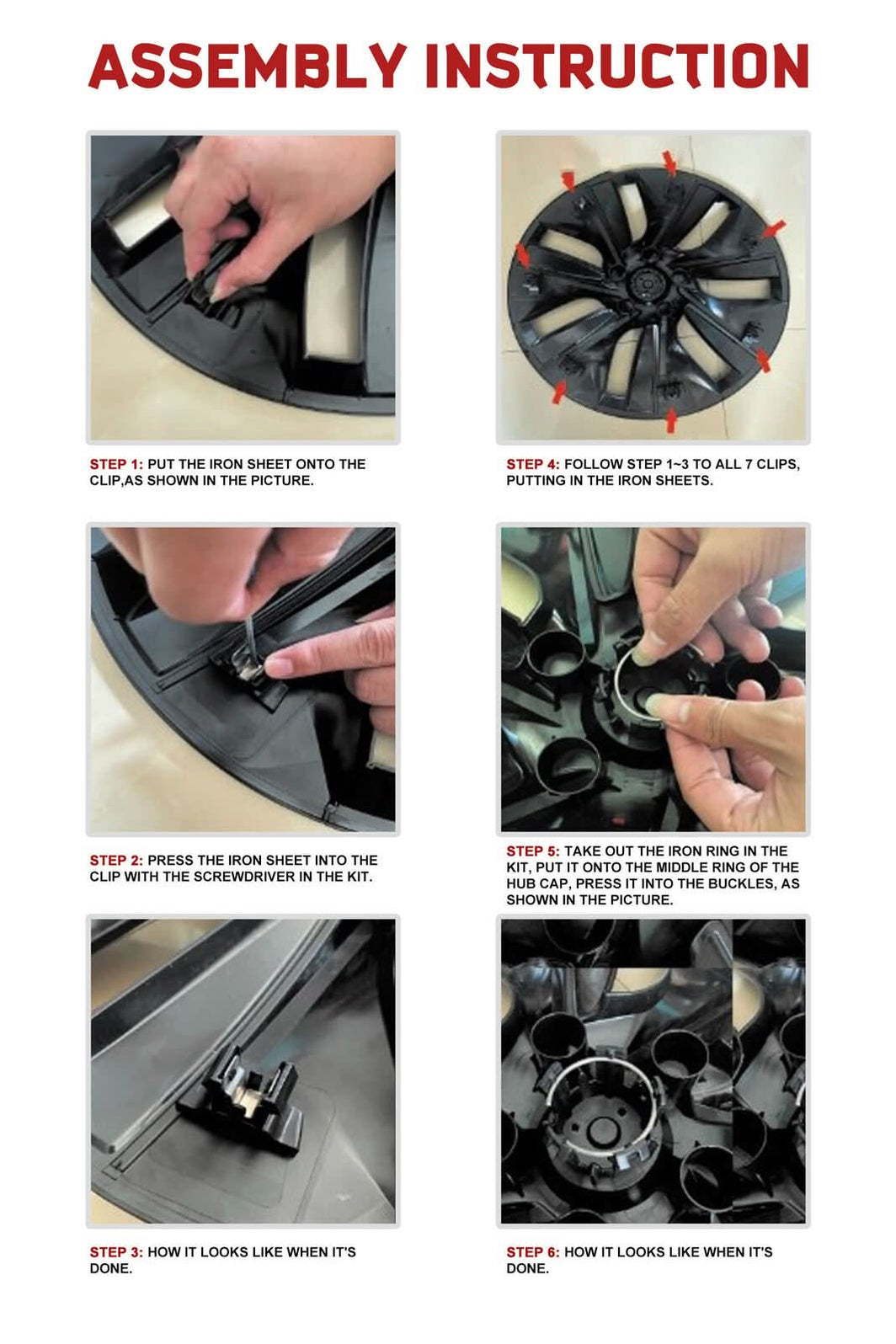 ASSEMBLY INSTRUCTION

STEP 1: PUT THE IRON SHEET ONTO THE CLIP,AS SHOWN IN THE PICTURE.

STEP 2: PRESS THE IRON SHEET INTO THE CLIP WITH THE SCREWDRIVER IN THE KIT.

STEP 3: HOW IT LOOKS LIKE WHEN IT'S DONE.

STEP 4: FOLLOW STEP 1~3 TO ALL 7 CLIPS, PUTTING IN THE IRON SHEETS.

STEP 5: TAKE OUT THE IRON RING IN THE KIT, PUT IT ONTO THE MIDDLE RING OF THE HUB CAP, PRESS IT INTO THE BUCKLES, AS SHOWN IN THE PICTURE.

STEP 6: HOW IT LOOKS LIKE WHEN IT'S DONE.