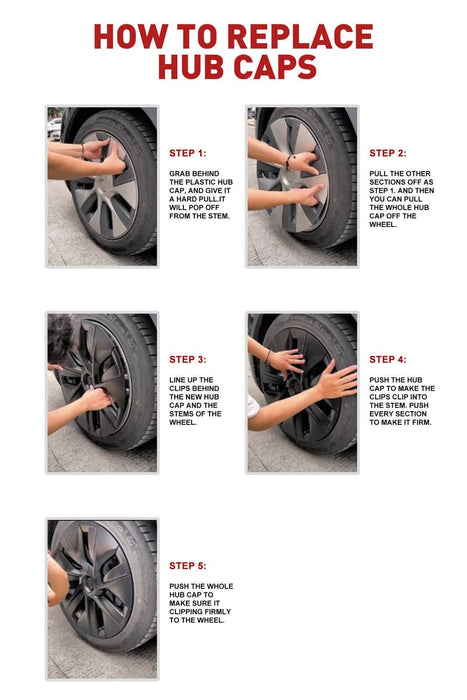 HOW TO REPLACE HUB CAPS

STEP 1:

GRAB BEHIND THE PLASTIC HUB CAP, AND GIVE IT A HARD PULL.IT WILL POP OFF FROM THE STEM.

STEP 2:

PULL THE OTHER SECTIONS OFF AS STEP 1. AND THEN YOU CAN PULL THE WHOLE HUB CAP OFF THE WHEEL.

STEP 3:

LINE UP THE CLIPS BEHIND THE NEW HUB CAP AND THE STEMS OF THE WHEEL.

STEP 4:

PUSH THE HUB CAP TO MAKE THE CLIPS CLIP INTO THE STEM. PUSH EVERY SECTION TO MAKE IT FIRM.

STEP 5:

PUSH THE WHOLE HUB CAP TO MAKE SURE IT CLIPPING FIRMLY TO THE WHEEL.