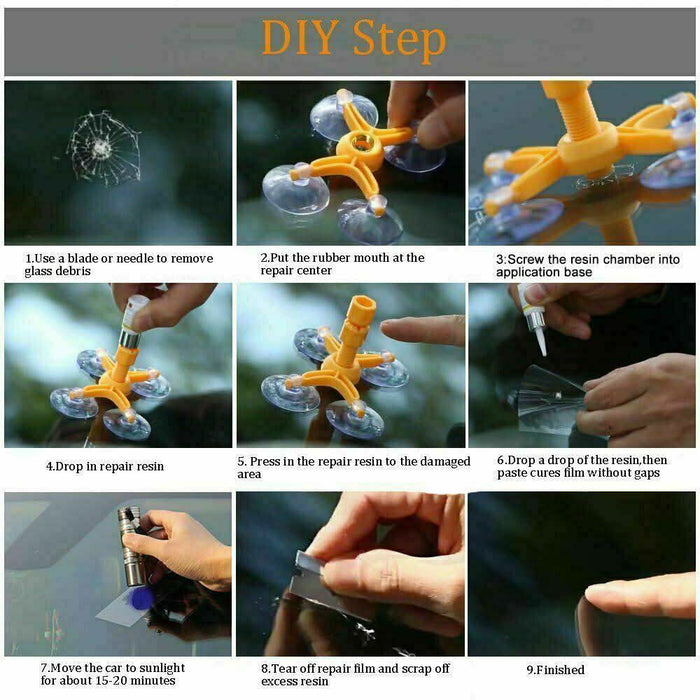 DIY Step

1.Use a blade or needle to remove glass debris

2.Put the rubber mouth at the repair center

3:Screw the resin chamber into application base

4.Drop in repair resin

5. Press in the repair resin to the damaged area

6.Drop a drop of the resin,then paste cures film without gaps

7.Move the car to sunlight for about 15-20 minutes

8.Tear off repair film and scrap off excess resin

9.Finished